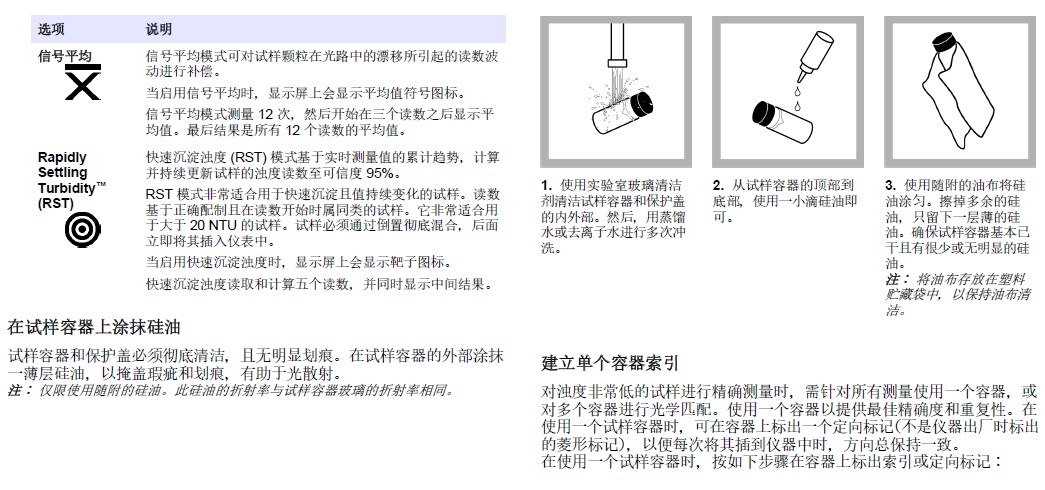 | 选项 | 说明 |
|---|---|
| 信号平均 | 信号平均模式可对试样颗粒在光路中的漂移所引起的读数波动进行补偿。<br>当启用信号平均时，显示屏上会显示平均值符号图标。<br>信号平均模式测量 12 次，然后开始在三个读数之后显示平均值。最后结果是所有 12 个读数的平均值。 |
| Rapidly Settling Turbidity™ (RST) | 快速沉淀浊度 (RST) 模式基于实时测量值的累计趋势，计算并持续更新试样的浊度读数至可信度 95%。<br>RST 模式非常适合用于快速沉淀且值持续变化的试样。读数基于正确配制且在读数开始时属同类的试样。它非常适合用于大于 20 NTU 的试样。试样必须通过倒置彻底混合，后面立即将其插入仪表中。<br>当启用快速沉淀浊度时，显示屏上会显示靶子图标。<br>快速沉淀浊度读取和计算五个读数，并同时显示中间结果。 |

在试样容器上涂抹硅油

试样容器和保护盖必须彻底清洁，且无明显划痕。在试样容器的外部涂抹一薄层硅油，以掩盖瑕疵和划痕，有助于光散射。
注： 仅限使用随附的硅油。此硅油的折射率与试样容器玻璃的折射率相同。

1. 使用实验室玻璃清洁剂清洁试样容器和保护盖的内外部。然后，用蒸馏水或去离子水进行多次冲洗。

2. 从试样容器的顶部到底部，使用一小滴硅油即可。

3. 使用随附的油布将硅油涂匀。擦掉多余的硅油，只留下一层薄的硅油。确保试样容器基本已干且有很少或无明显的硅油。
注： 将油布存放在塑料贮藏袋中，以保持油布清洁。

建立单个容器索引

对浊度非常低的试样进行精确测量时，需针对所有测量使用一个容器，或对多个容器进行光学匹配。使用一个容器以提供最佳精确度和重复性。在使用一个试样容器时，可在容器上标出一个定向标记(不是仪器出厂时标出的菱形标记)，以便每次将其插到仪器中时，方向总保持一致。
在使用一个试样容器时，按如下步骤在容器上标出索引或定向标记：